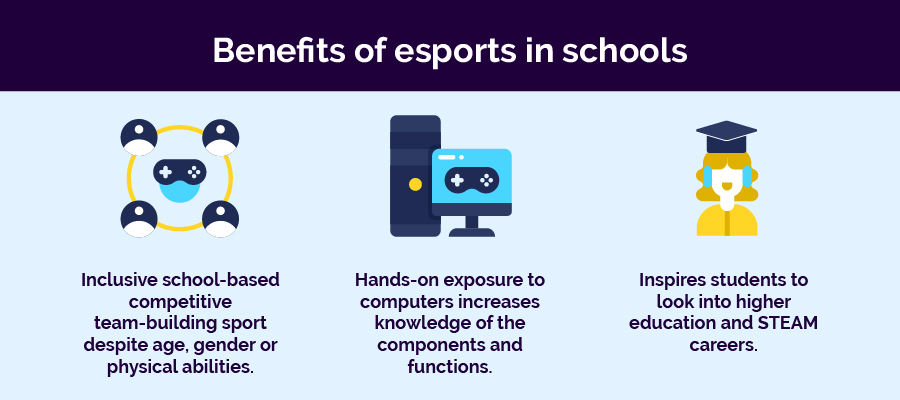 Benefits of esports in schools

Inclusive school-based competitive team-building sport despite age, gender or physical abilities.

Hands-on exposure to computers increases knowledge of the components and functions.

Inspires students to look into higher education and STEAM careers.